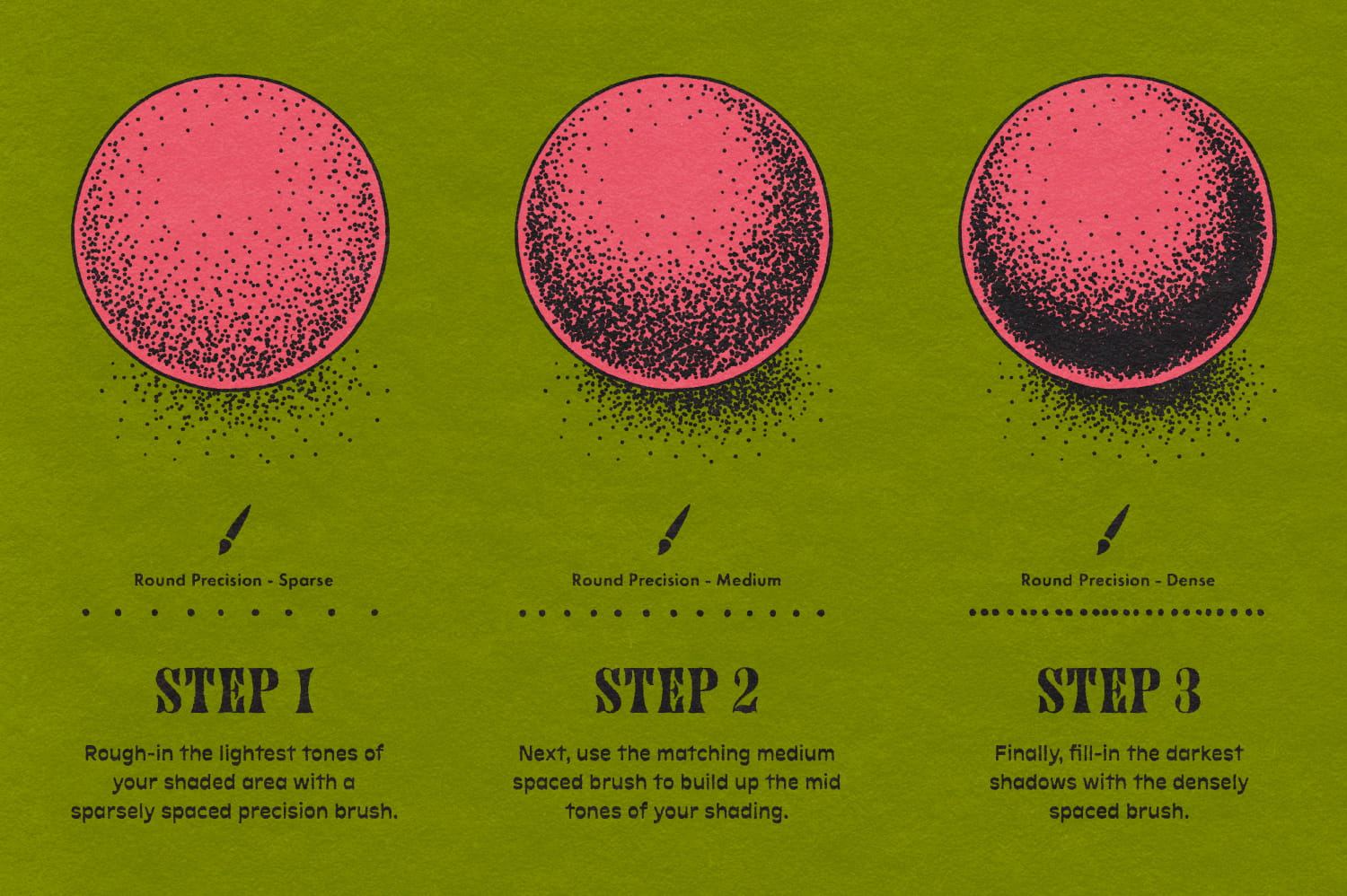 Round Precision - Sparse

STEP 1

Rough-in the lightest tones of your shaded area with a sparsely spaced precision brush.

Round Precision - Medium

STEP 2

Next, use the matching medium spaced brush to build up the mid tones of your shading.

Round Precision - Dense

STEP 3

Finally, fill-in the darkest shadows with the densely spaced brush.